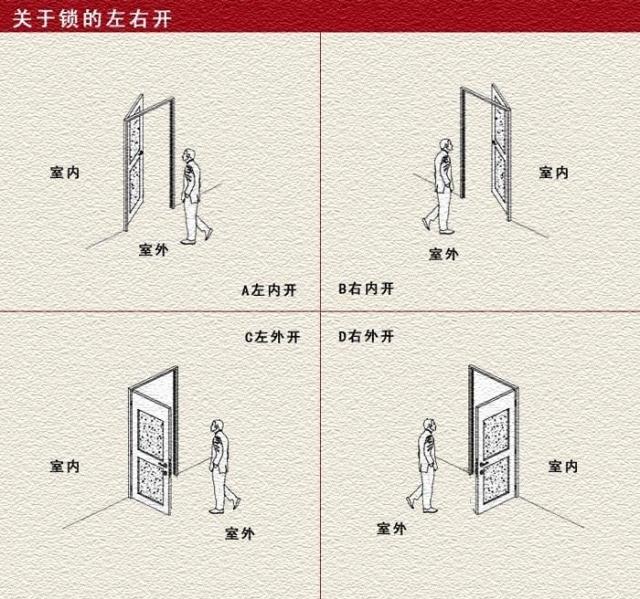 关于锁的左右开

室内

室外

A左内开

室内

室外

B右内开

C左外开

室内

室外

D右外开

室内

室外